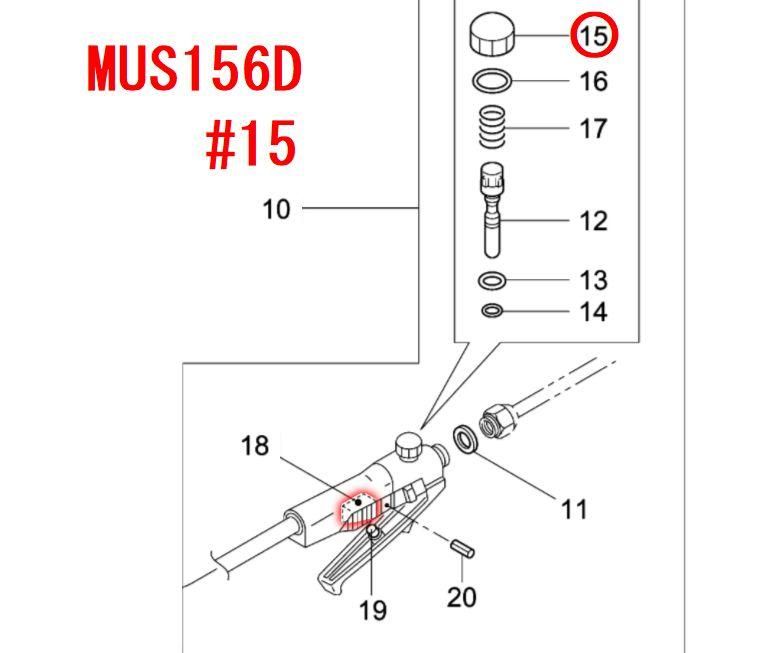 MUS156D
#15

15
16
17
10
12
13
14
18
11
19
20