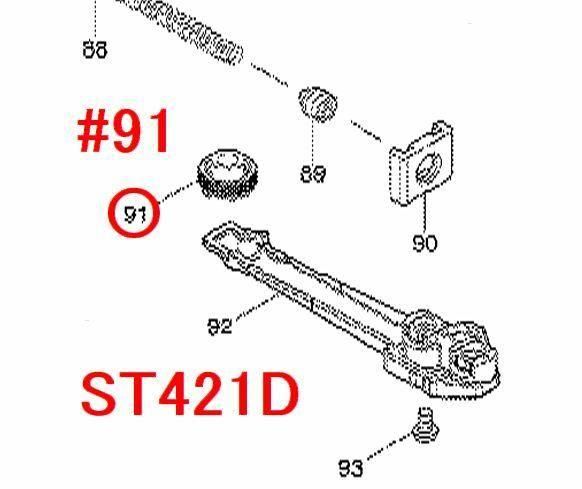 88

#91

89

91

90

92

ST421D

93