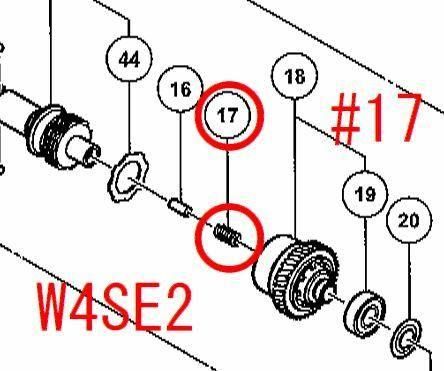 44
16
17
18
#17
19
20
W4SE2