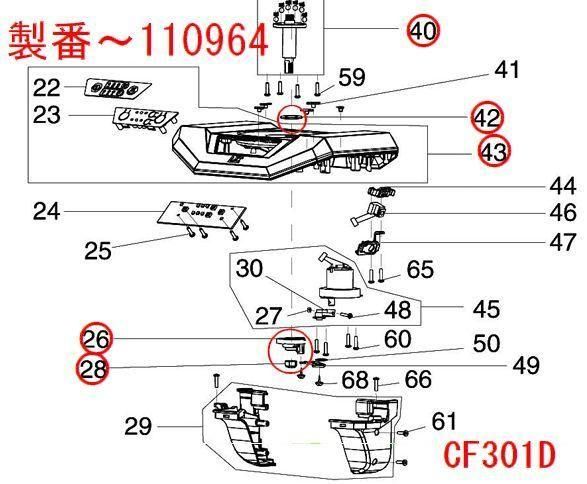 製番～110964

40
59
41
22
23
42
43
44
24
46
47
25
30
65
27
48
45
26
60
50
28
49
68
66
29
61
CF301D