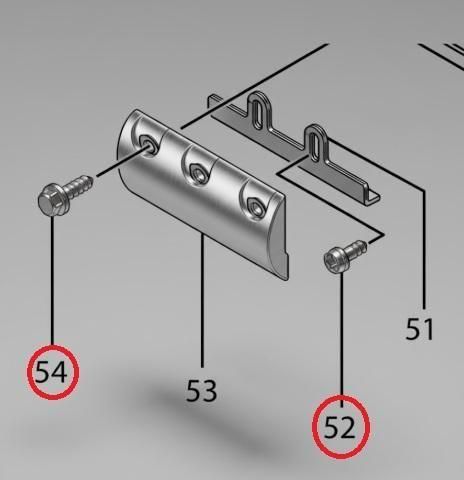 51

54

53

52